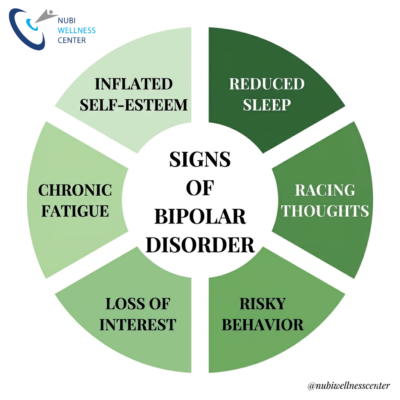 NUBI
WELLNESS
CENTER

SIGNS OF BIPOLAR DISORDER

REDUCED SLEEP

RACING THOUGHTS

RISKY BEHAVIOR

LOSS OF INTEREST

CHRONIC FATIGUE

INFLATED SELF-ESTEEM

@nubiwellnesscenter